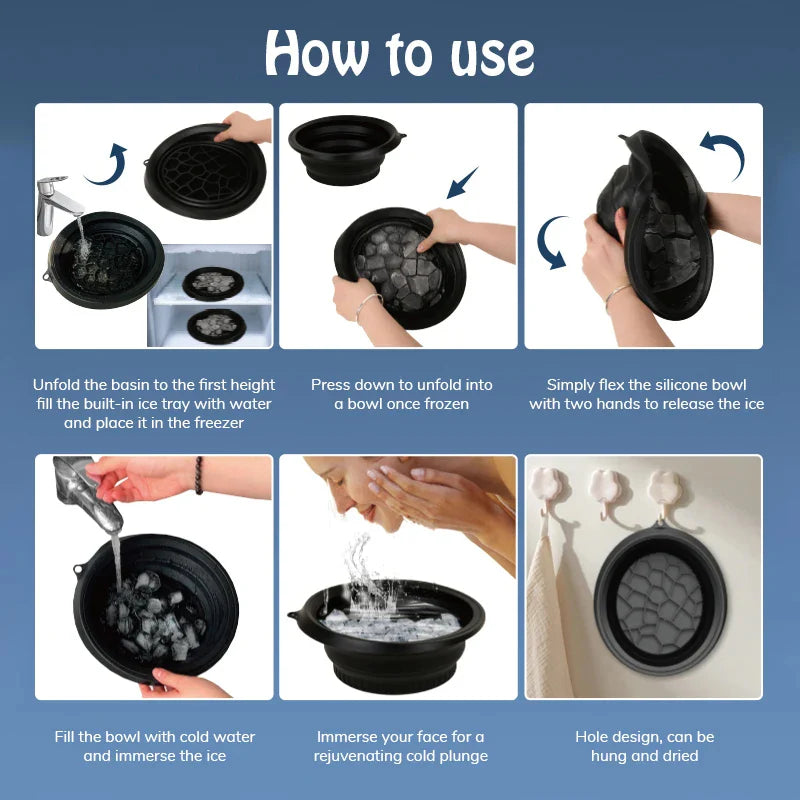 How to use

Unfold the basin to the first height fill the built-in ice tray with water and place it in the freezer

Press down to unfold into a bowl once frozen

Simply flex the silicone bowl with two hands to release the ice

Fill the bowl with cold water and immerse the ice

Immerse your face for a rejuvenating cold plunge

Hole design, can be hung and dried